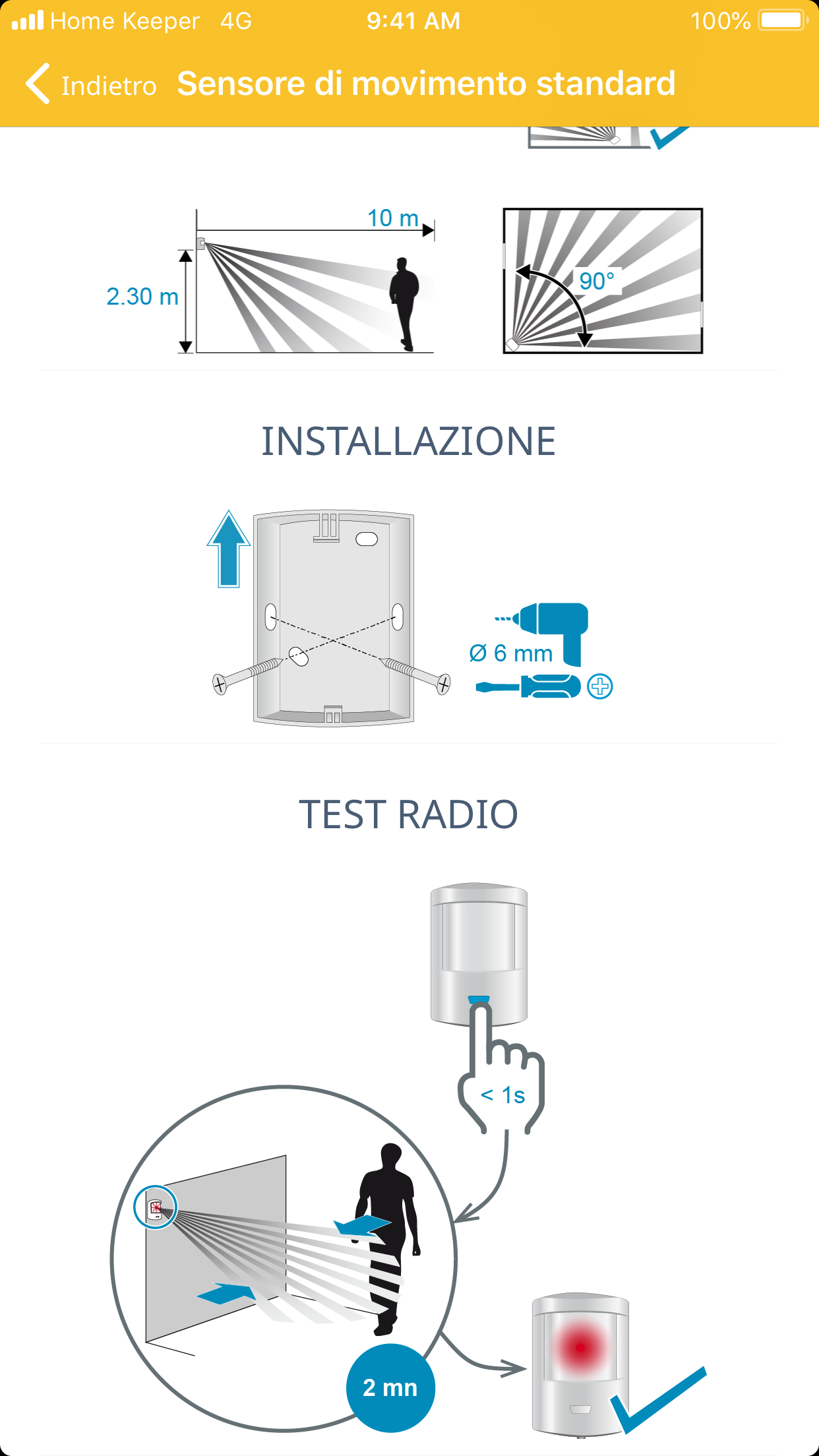 Home Keeper 4G 9:41 AM 100%

Indietro Sensore di movimento standard

10 m
2.30 m
90°

INSTALLAZIONE

Ø 6 mm

TEST RADIO

< 1s

2 mn